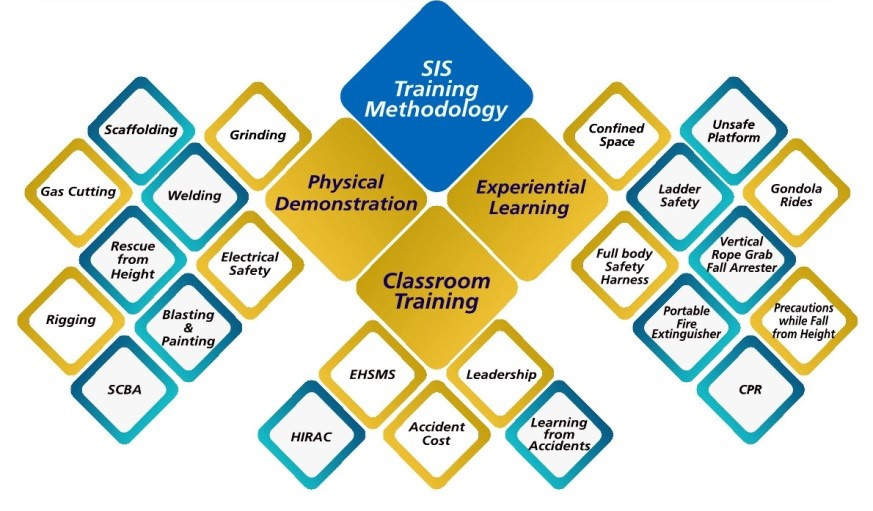 SIS Training Methodology

Physical Demonstration

Experiential Learning

Classroom Training

Scaffolding

Grinding

Gas Cutting

Welding

Rescue from Height

Electrical Safety

Rigging

Blasting & Painting

SCBA

Confined Space

Unsafe Platform

Ladder Safety

Gondola Rides

Full body Safety Harness

Vertical Rope Grab Fall Arrester

Portable Fire Extinguisher

Precautions while Fall from Height

CPR

EHSMS

Leadership

HIRAC

Accident Cost

Learning from Accidents